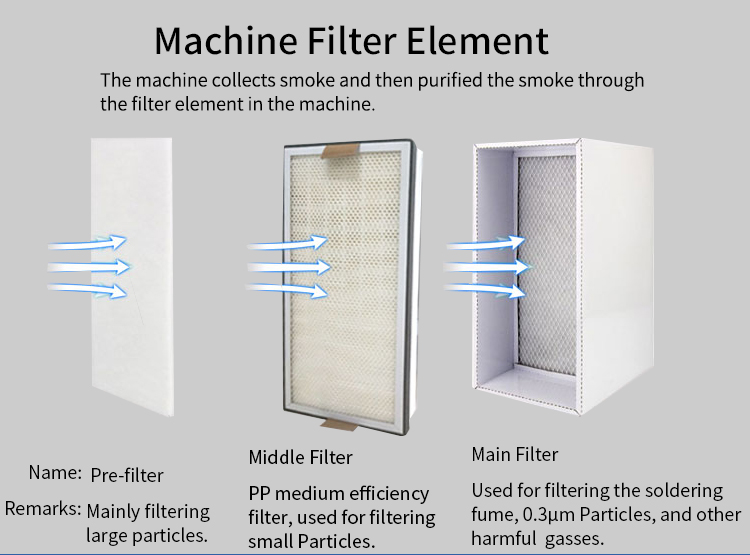 Machine Filter Element

The machine collects smoke and then purified the smoke through the filter element in the machine.

Name: Pre-filter

Remarks: Mainly filtering large particles.

Middle Filter

PP medium efficiency filter, used for filtering small Particles.

Main Filter

Used for filtering the soldering fume, 0.3µm Particles, and other harmful gasses.