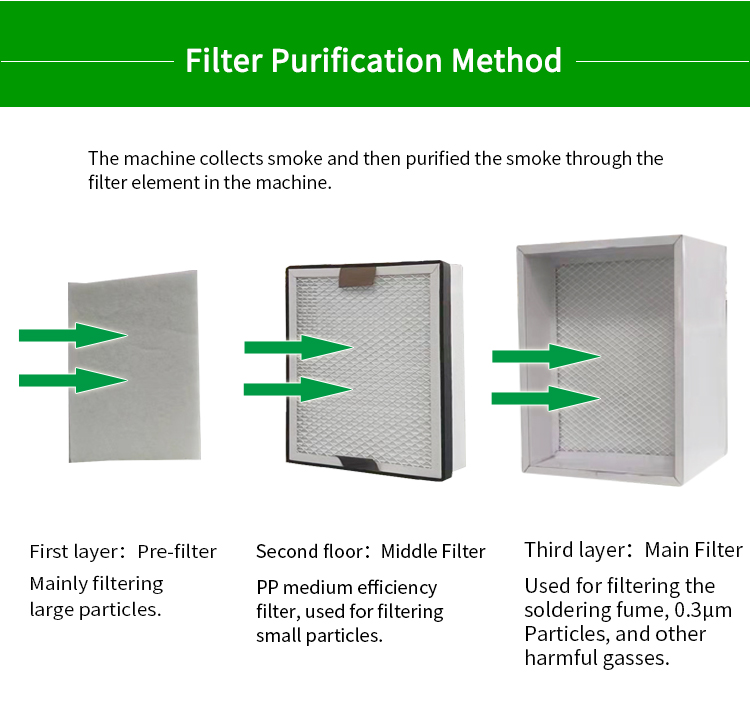 Filter Purification Method

The machine collects smoke and then purified the smoke through the filter element in the machine.

First layer：Pre-filter

Mainly filtering large particles.

Second floor：Middle Filter

PP medium efficiency filter, used for filtering small particles.

Third layer：Main Filter

Used for filtering the soldering fume, 0.3μm Particles, and other harmful gasses.